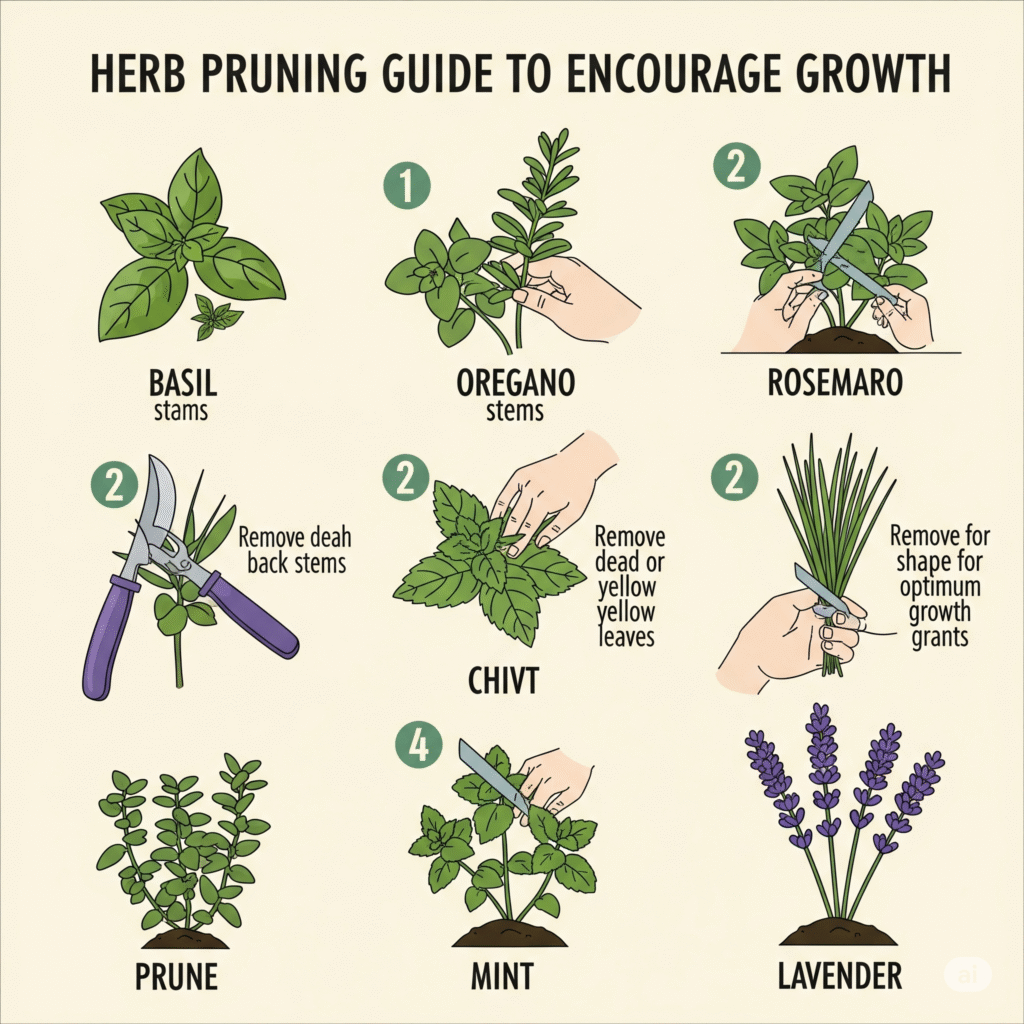 HERB PRUNING GUIDE TO ENCOURAGE GROWTH

BASIL
stams

1

OREGANO
stems

2

ROSEMARO

2

Remove deah back stems

2

Remove dead or yellow yellow leaves

CHIVT

2

Remove for shape for optimum growth grants

PRUNE

4

MINT

LAVENDER

ai