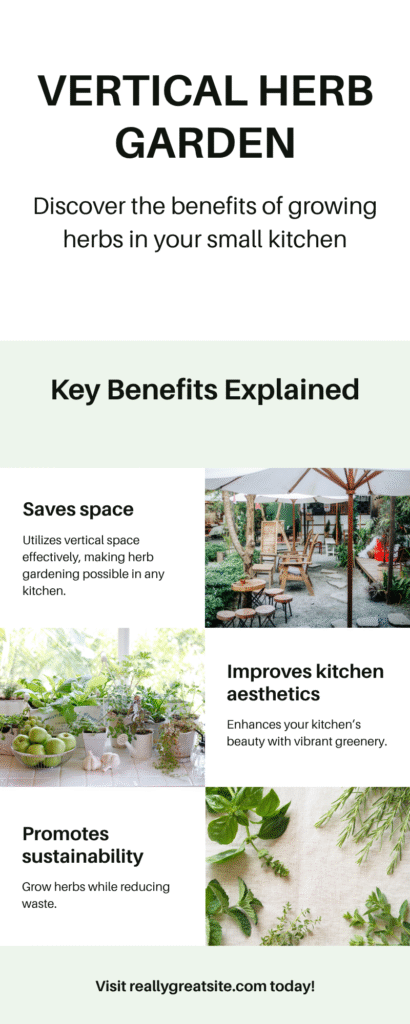 VERTICAL HERB GARDEN

Discover the benefits of growing herbs in your small kitchen

Key Benefits Explained

Saves space

Utilizes vertical space effectively, making herb gardening possible in any kitchen.

Improves kitchen aesthetics

Enhances your kitchen's beauty with vibrant greenery.

Promotes sustainability

Grow herbs while reducing waste.

Visit reallygreatsite.com today!